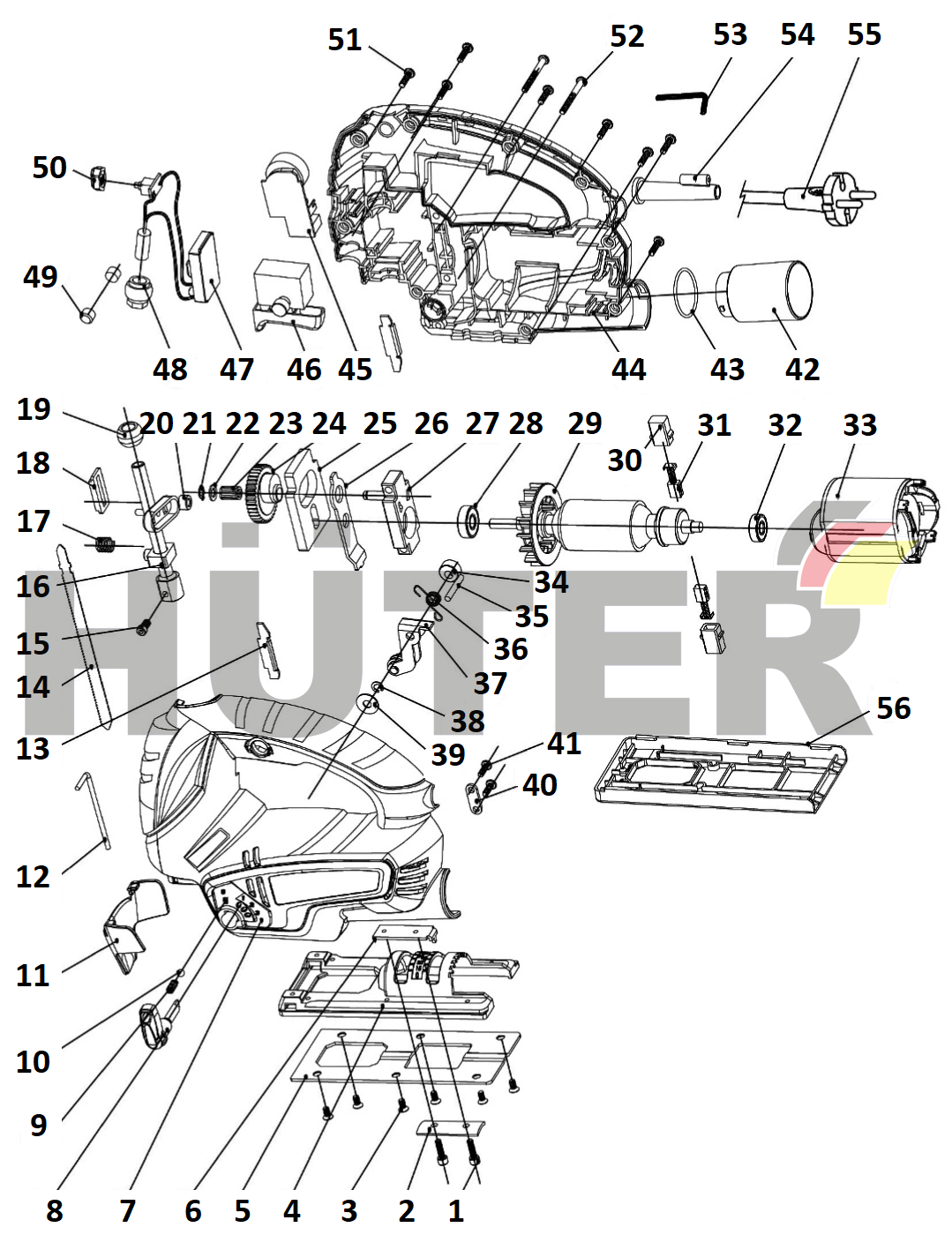 51 52 53 54 55

50

49

48 47 46 45 44 43 42

19 20 21 22 23 24 25 26 27 28 29 30 31 32 33

18

17

16

15

14

13

34

35

36

37

38

39

41

40

56

HÜTER

12

11

10

9

8 7 6 5 4 3 2 1